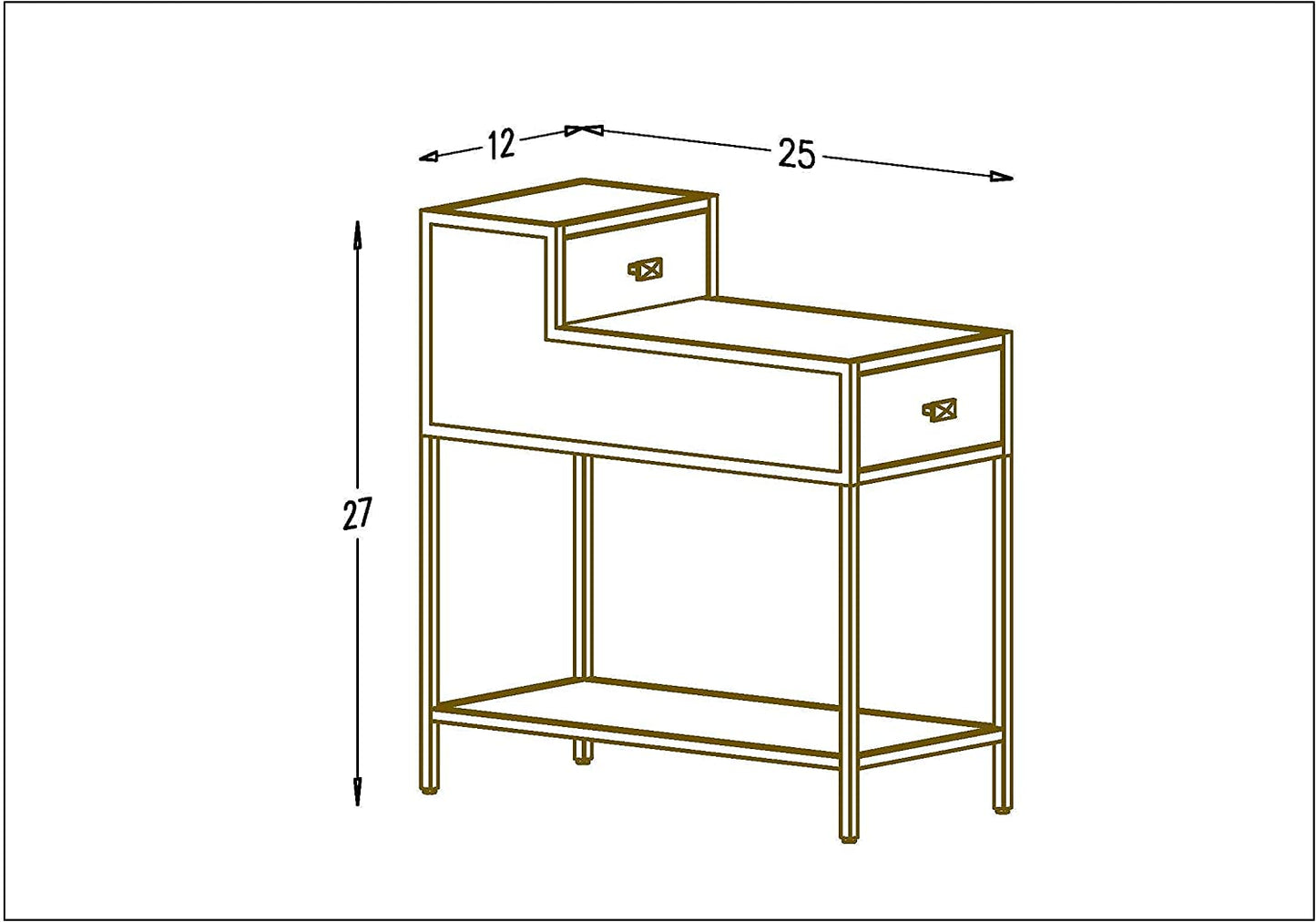 12
25
27