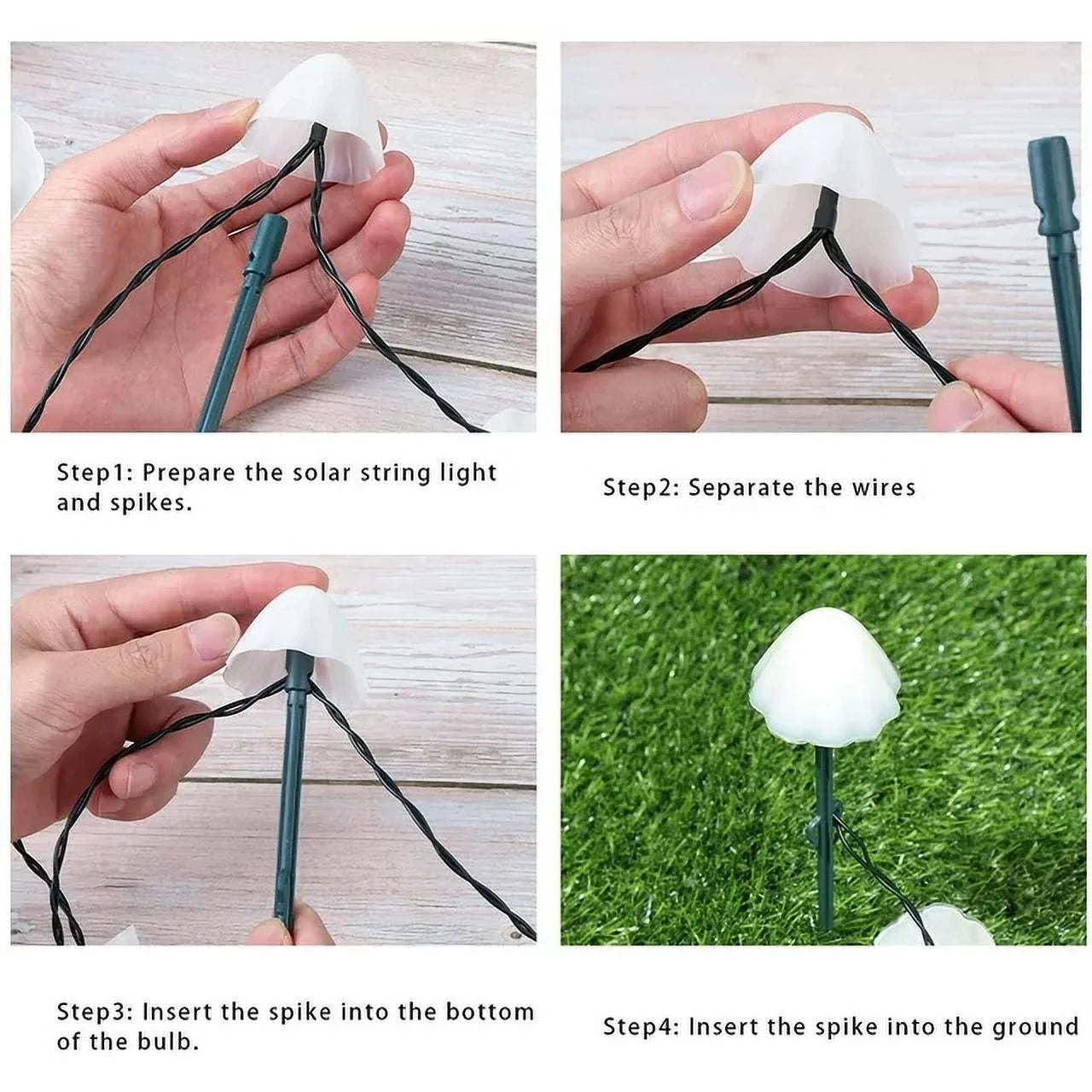 Step1: Prepare the solar string light and spikes.

Step2: Separate the wires

Step3: Insert the spike into the bottom of the bulb.

Step4: Insert the spike into the ground