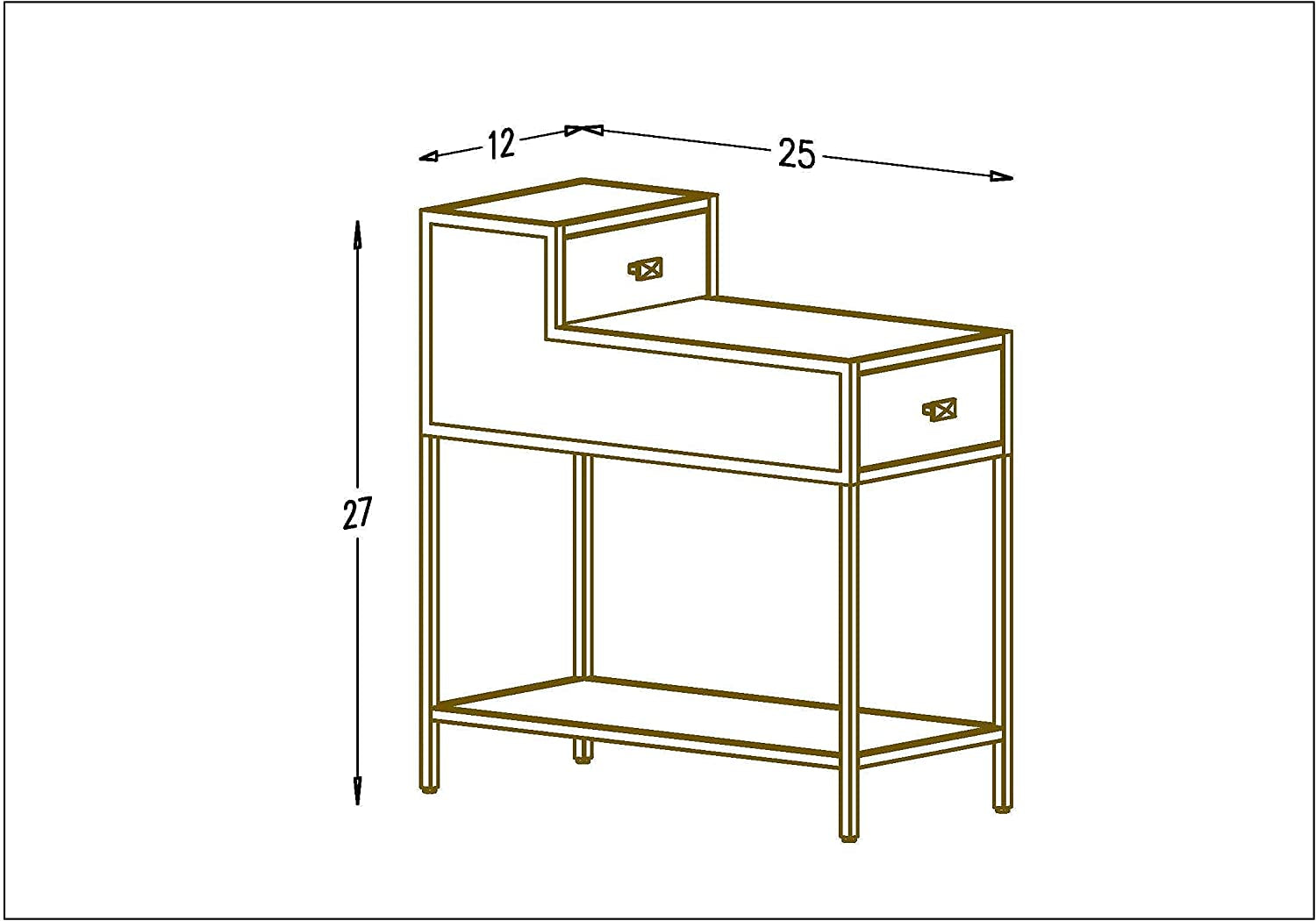 12
25
27